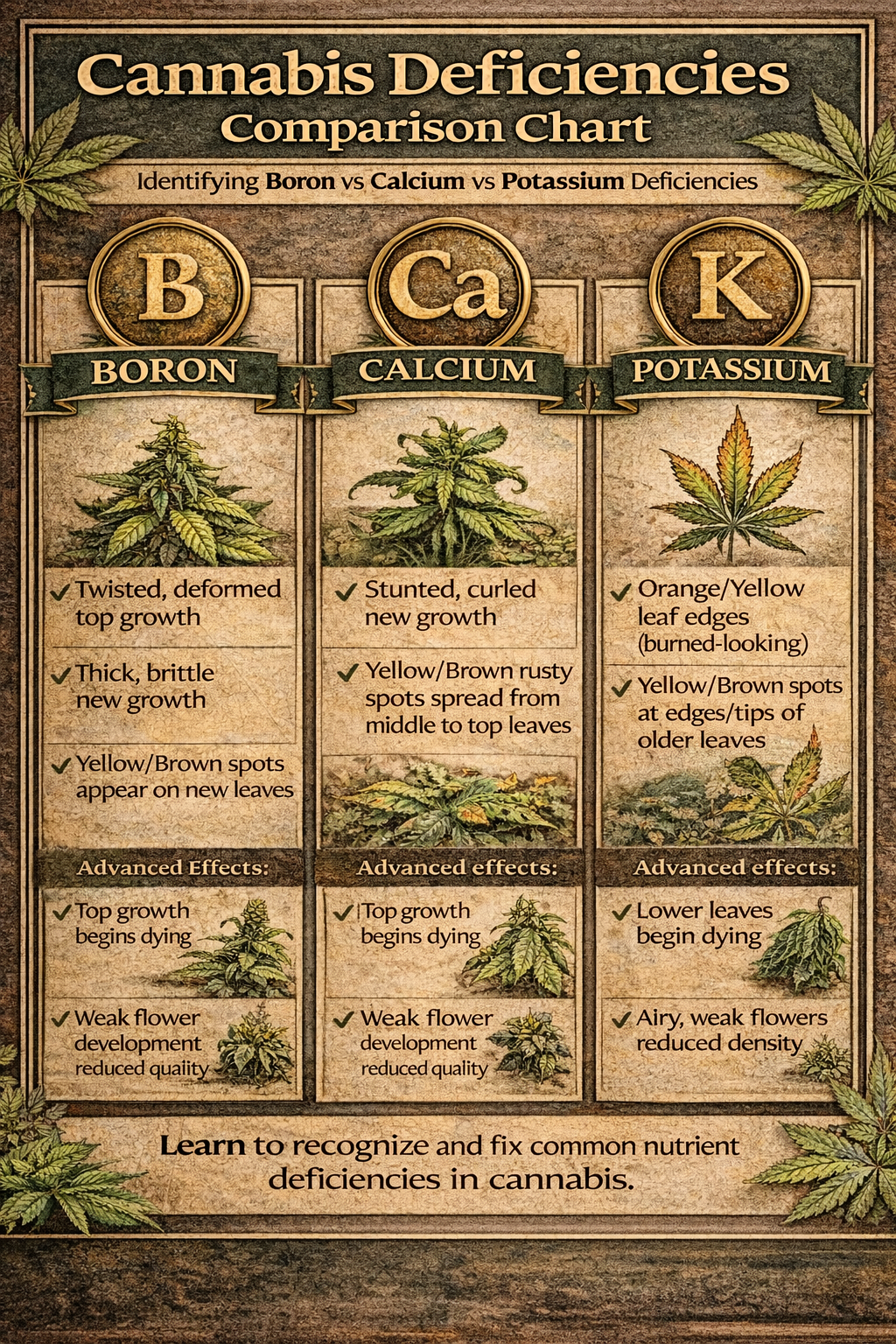 Cannabis Deficiencies
Comparison Chart

Identifying Boron vs Calcium vs Potassium Deficiencies

B
BORON

✓ Twisted, deformed top growth

✓ Thick, brittle new growth

✓ Yellow/Brown spots appear on new leaves

Advanced Effects:

✓ Top growth begins dying

✓ Weak flower development reduced quality

Ca
CALCIUM

✓ Stunted, curled new growth

✓ Yellow/Brown rusty spots spread from middle to top leaves

Advanced effects:

✓ Top growth begins dying

✓ Weak flower development reduced quality

K
POTASSIUM

✓ Orange/Yellow leaf edges (burned-looking)

✓ Yellow/Brown spots at edges/tips of older leaves

Advanced effects:

✓ Lower leaves begin dying

✓ Airy, weak flowers reduced density

Learn to recognize and fix common nutrient deficiencies in cannabis.